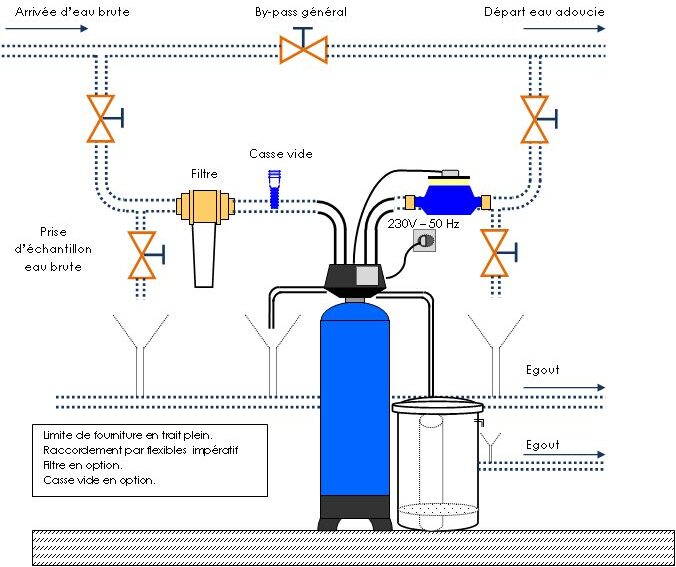 Arrivée d'eau brute

By-pass général

Départ eau adoucie

Casse vide

Filtre

230V – 50 Hz

Prise d'échantillon eau brute

Egout

Egout

Limite de fourniture en trait plein.
Raccordement par flexibles impératif
Filtre en option.
Casse vide en option.